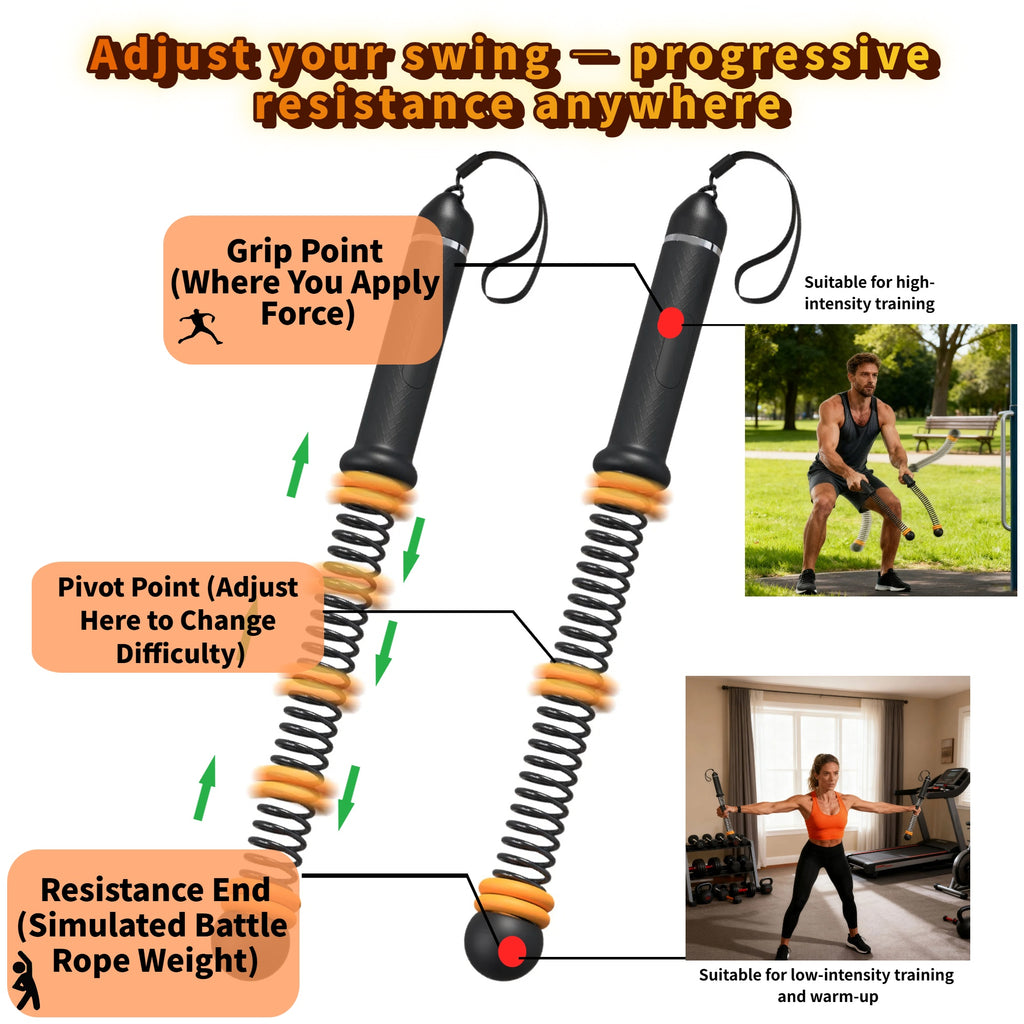 Adjust your swing — progressive resistance anywhere

Grip Point (Where You Apply Force)

Suitable for high-intensity training

Pivot Point (Adjust Here to Change Difficulty)

Resistance End (Simulated Battle Rope Weight)

Suitable for low-intensity training and warm-up